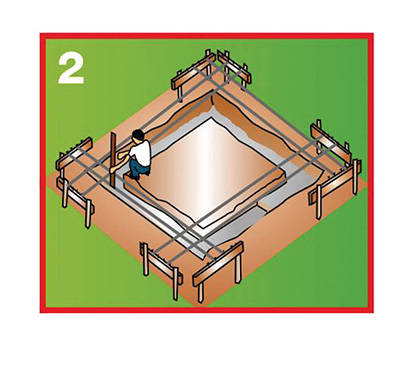 2