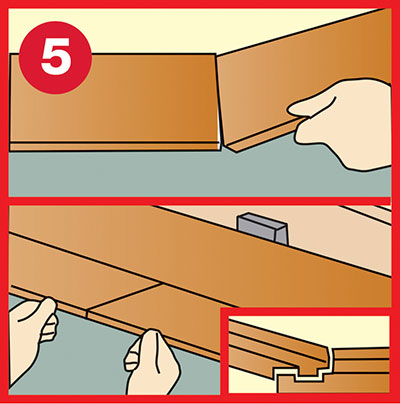 5