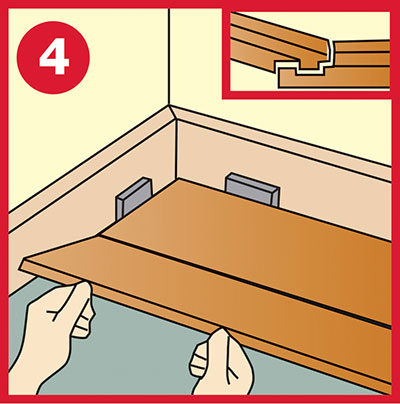 4